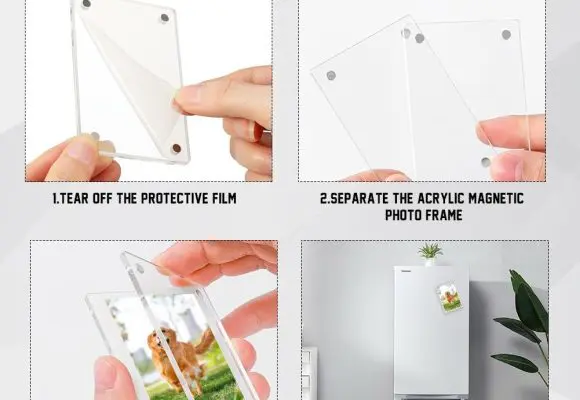 1.TEAR OFF THE PROTECTIVE FILM

2.SEPARATE THE ACRYLIC MAGNETIC PHOTO FRAME