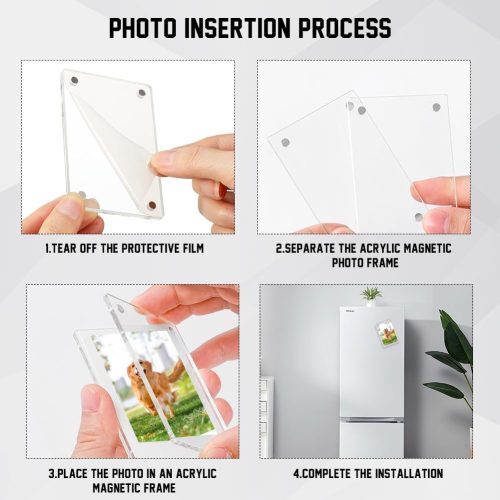 PHOTO INSERTION PROCESS

1.TEAR OFF THE PROTECTIVE FILM

2.SEPARATE THE ACRYLIC MAGNETIC PHOTO FRAME

3.PLACE THE PHOTO IN AN ACRYLIC MAGNETIC FRAME

4.COMPLETE THE INSTALLATION